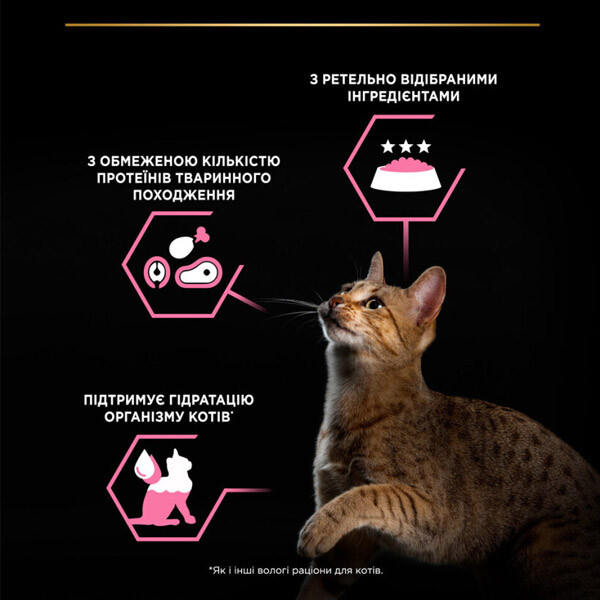 З РЕТЕЛЬНО ВІДІБРАНИМИ ІНГРЕДІЄНТАМИ

З ОБМЕЖЕНОЮ КІЛЬКІСТЮ ПРОТЕЇНІВ ТВАРИННОГО ПОХОДЖЕННЯ

ПІДТРИМУЄ ГІДРАТАЦІЮ ОРГАНІЗМУ КОТІВ*

*Як і інші вологі раціони для котів.