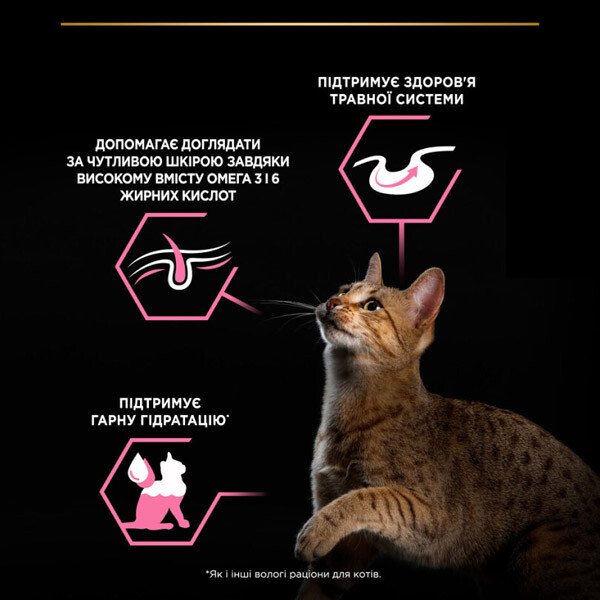 ПІДТРИМУЄ ЗДОРОВ'Я ТРАВНОЇ СИСТЕМИ

ДОПОМАГАЄ ДОГЛЯДАТИ ЗА ЧУТЛИВОЮ ШКІРОЮ ЗАВДЯКИ ВИСОКОМУ ВМІСТУ ОМЕГА 3 І 6 ЖИРНИХ КИСЛОТ

ПІДТРИМУЄ ГАРНУ ГІДРАТАЦІЮ*

*Як і інші вологі раціони для котів.