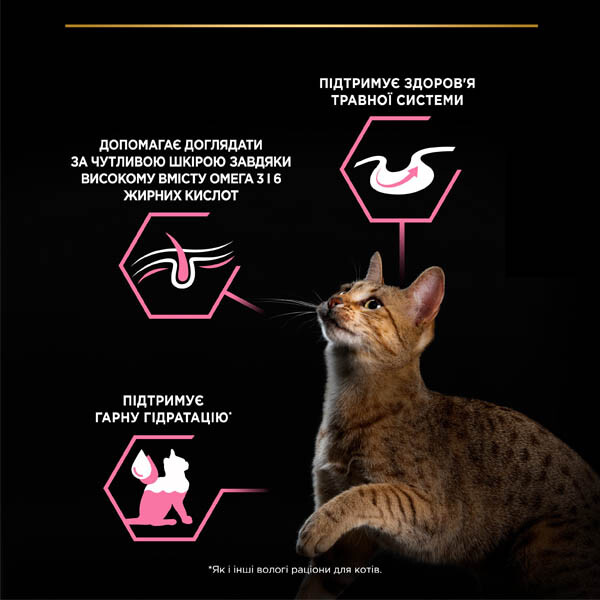 ПІДТРИМУЄ ЗДОРОВ'Я ТРАВНОЇ СИСТЕМИ

ДОПОМАГАЄ ДОГЛЯДАТИ ЗА ЧУТЛИВОЮ ШКІРОЮ ЗАВДЯКИ ВИСОКОМУ ВМІСТУ ОМЕГА 3 І 6 ЖИРНИХ КИСЛОТ

ПІДТРИМУЄ ГАРНУ ГІДРАТАЦІЮ*

*Як і інші вологі раціони для котів.